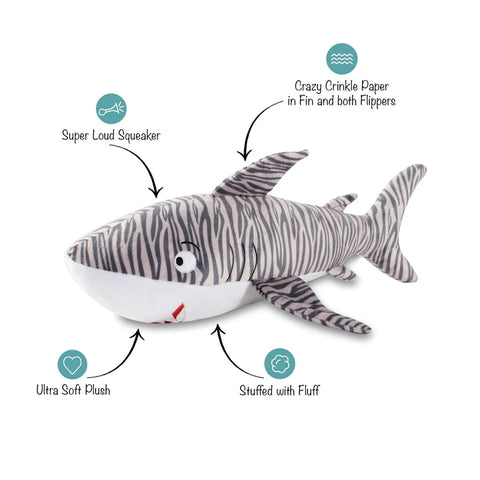 Crazy Crinkle Paper in Fin and both Flippers

Super Loud Squeaker

Ultra Soft Plush

Stuffed with Fluff